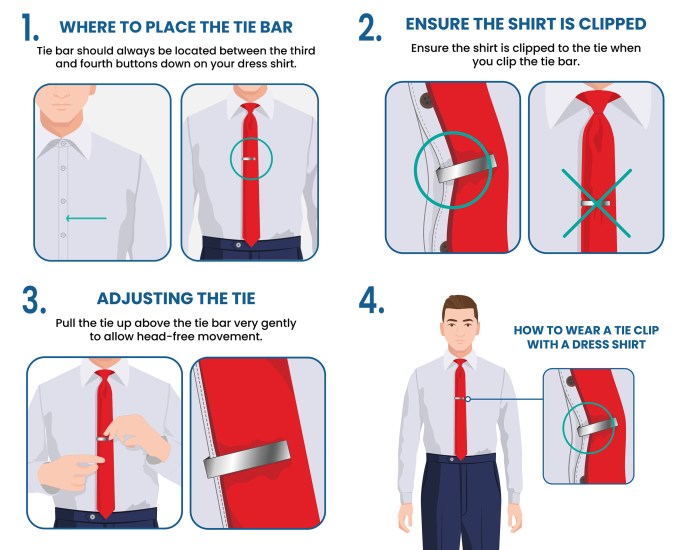 1. WHERE TO PLACE THE TIE BAR

Tie bar should always be located between the third and fourth buttons down on your dress shirt.

2. ENSURE THE SHIRT IS CLIPPED

Ensure the shirt is clipped to the tie when you clip the tie bar.

3. ADJUSTING THE TIE

Pull the tie up above the tie bar very gently to allow head-free movement.

4.

HOW TO WEAR A TIE CLIP WITH A DRESS SHIRT